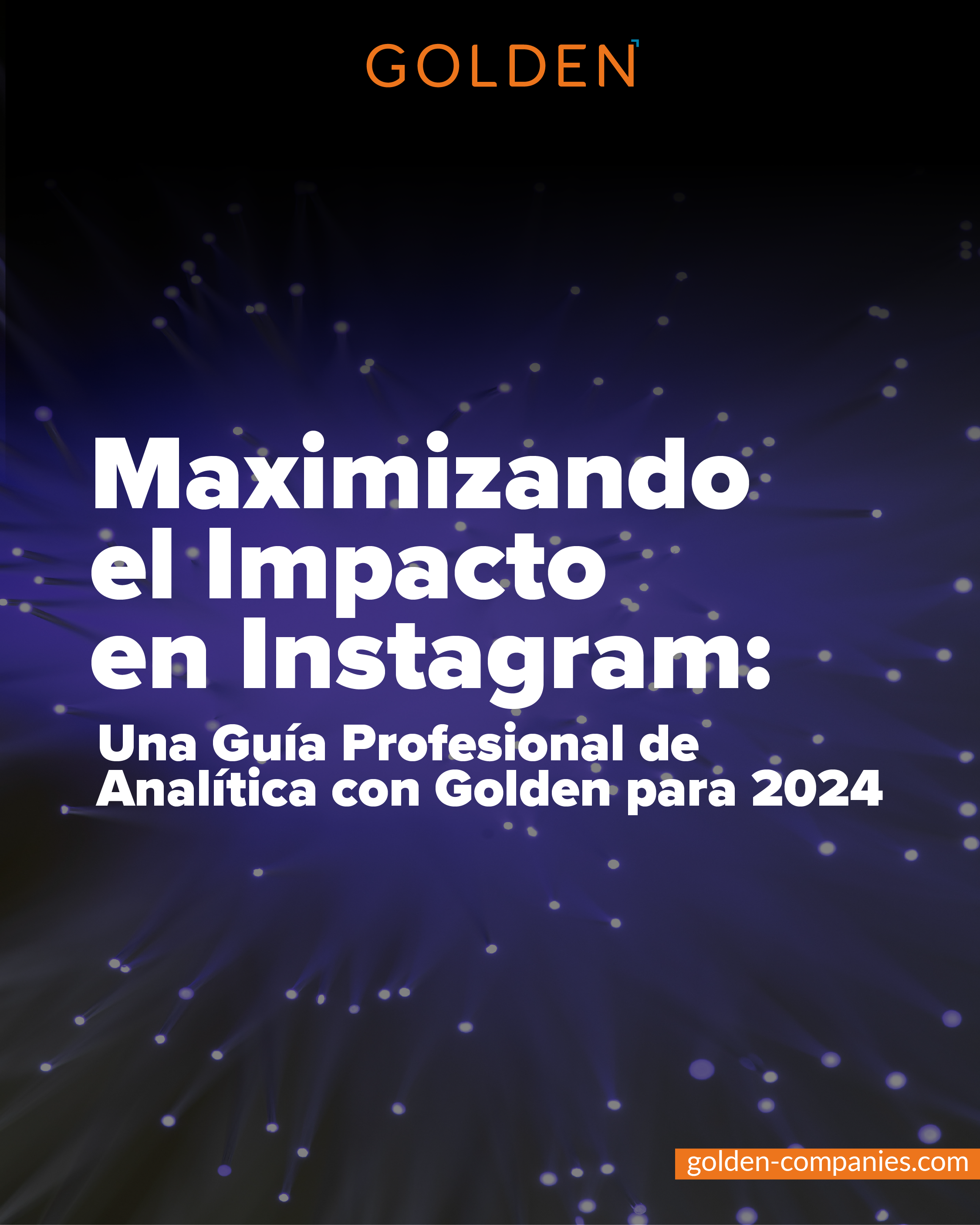 GOLDEN

Maximizando el Impacto en Instagram:

Una Guía Profesional de Analítica con Golden para 2024

golden-companies.com