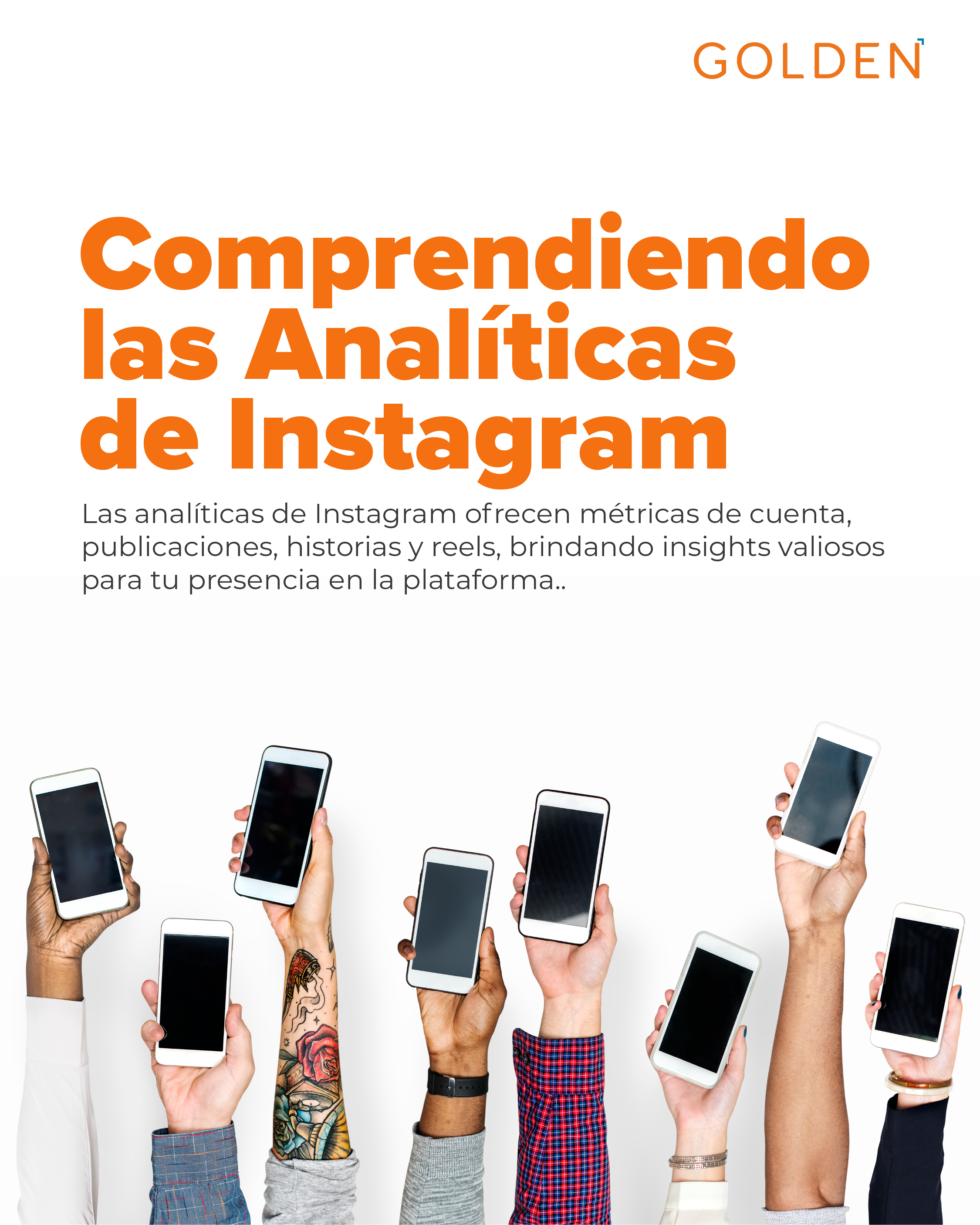 GOLDEN

Comprendiendo las Analíticas de Instagram

Las analíticas de Instagram ofrecen métricas de cuenta, publicaciones, historias y reels, brindando insights valiosos para tu presencia en la plataforma..