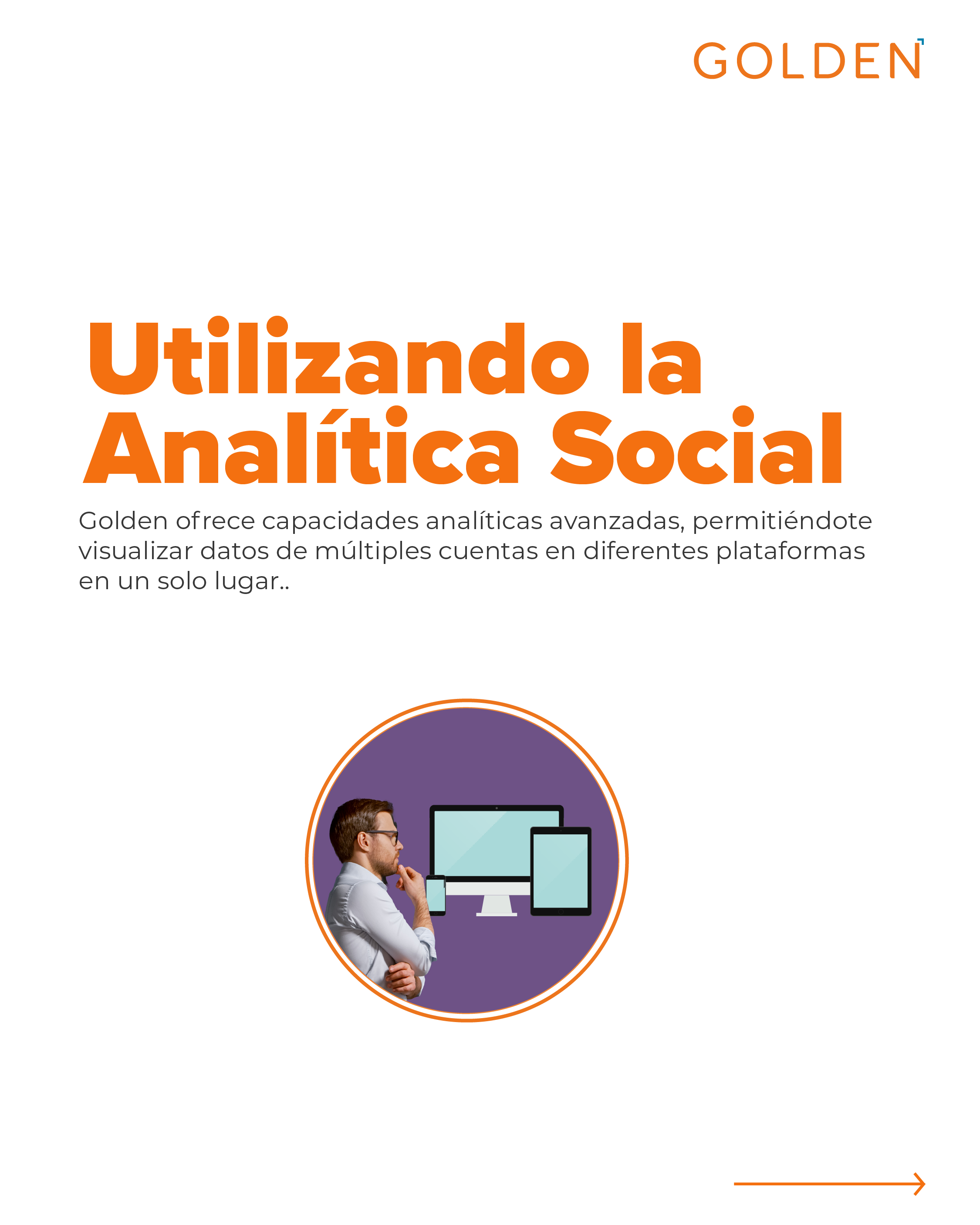 GOLDEN

Utilizando la Analítica Social

Golden ofrece capacidades analíticas avanzadas, permitiéndote visualizar datos de múltiples cuentas en diferentes plataformas en un solo lugar..