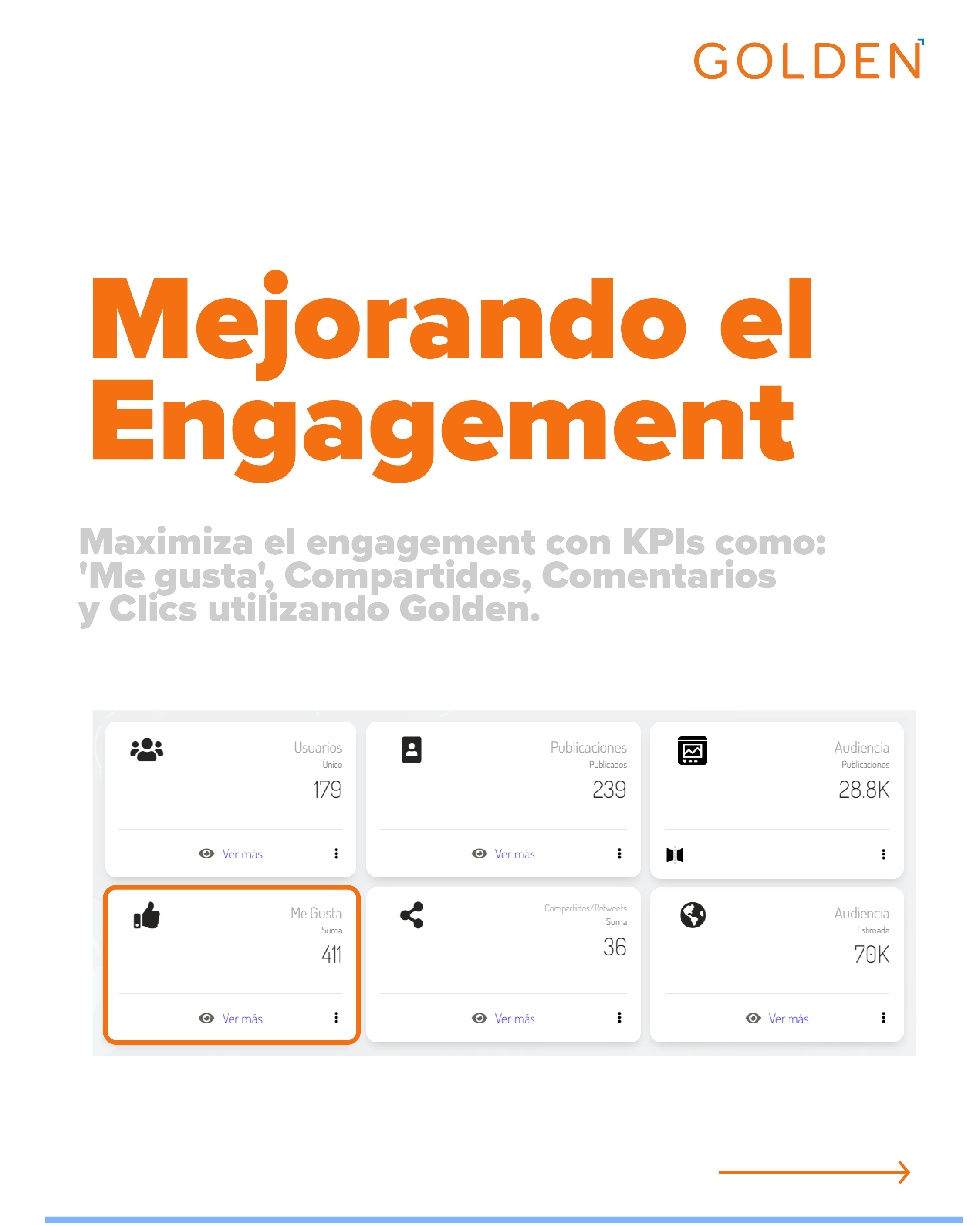 GOLDEN

Mejorando el Engagement

Maximiza el engagement con KPIs como: 'Me gusta', Compartidos, Comentarios y Clics utilizando Golden.

Usuarios
Único
179
Ver más

Publicaciones
Publicados
239
Ver más

Audiencia
Publicaciones
28.8K

Me Gusta
Suma
411
Ver más

Compartidos/Retweets
Suma
36
Ver más

Audiencia
Estimada
70K
Ver más