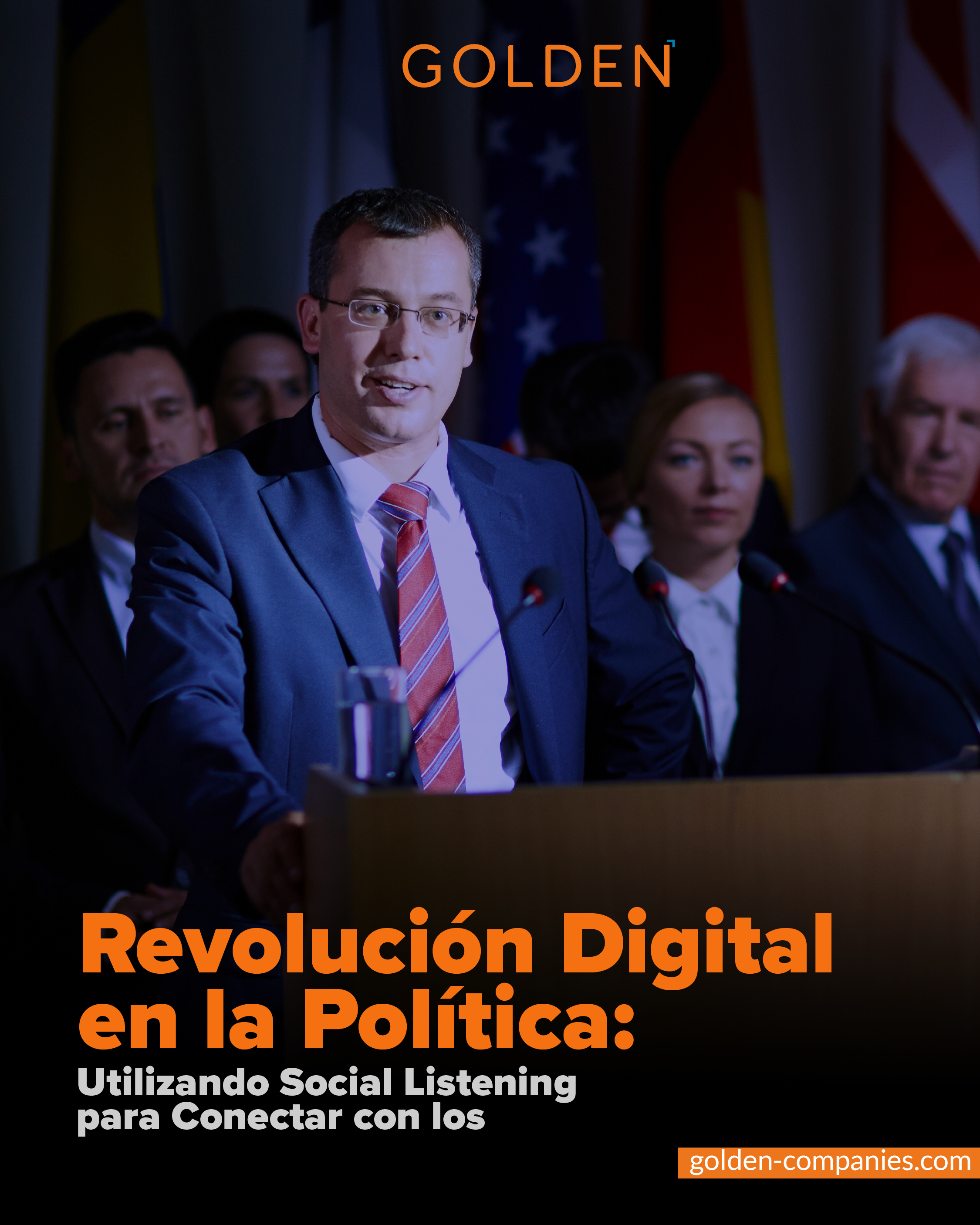 GOLDEN

Revolución Digital en la Política:

Utilizando Social Listening para Conectar con los

golden-companies.com