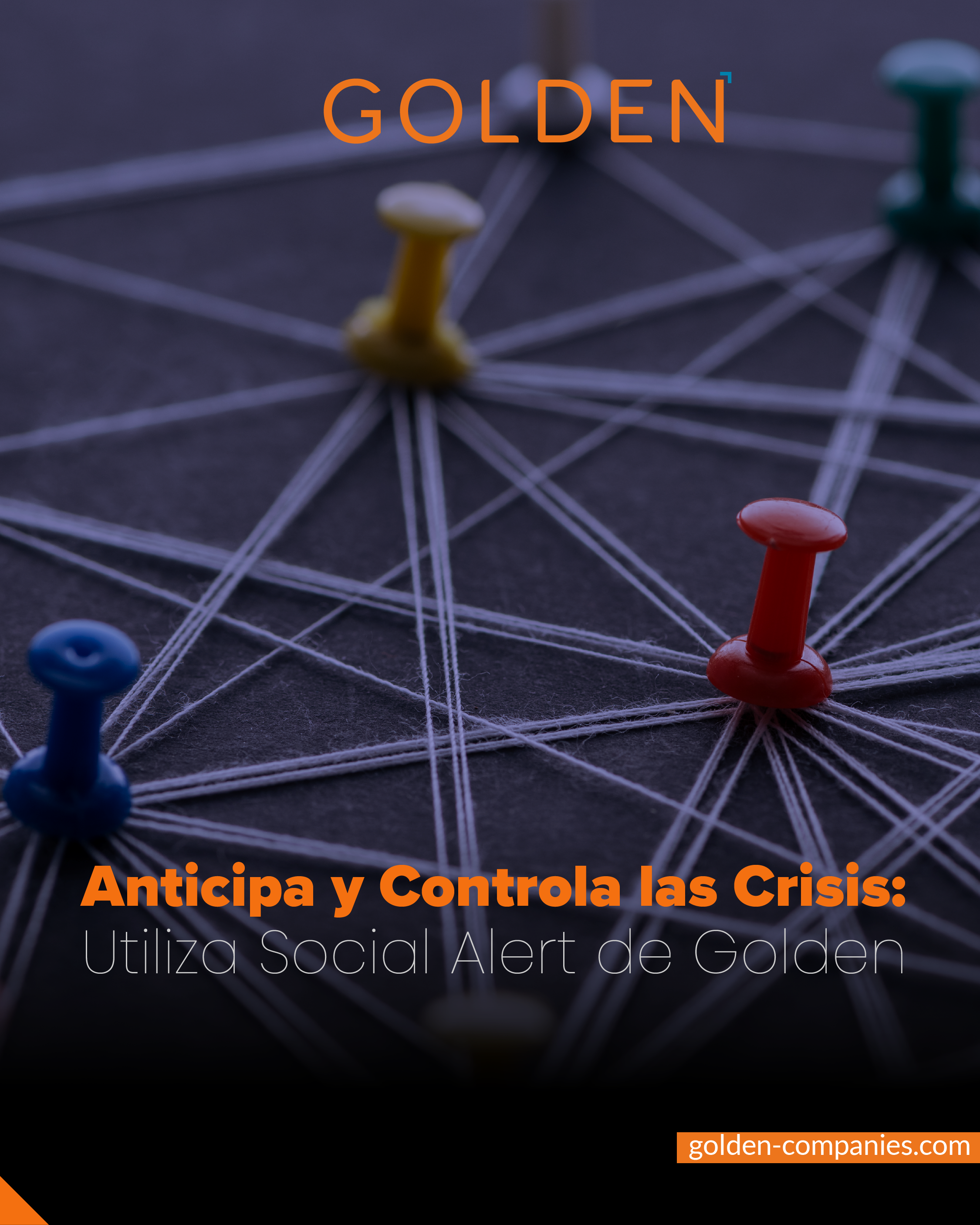 GOLDEN

Anticipa y Controla las Crisis:
Utiliza Social Alert de Golden

golden-companies.com