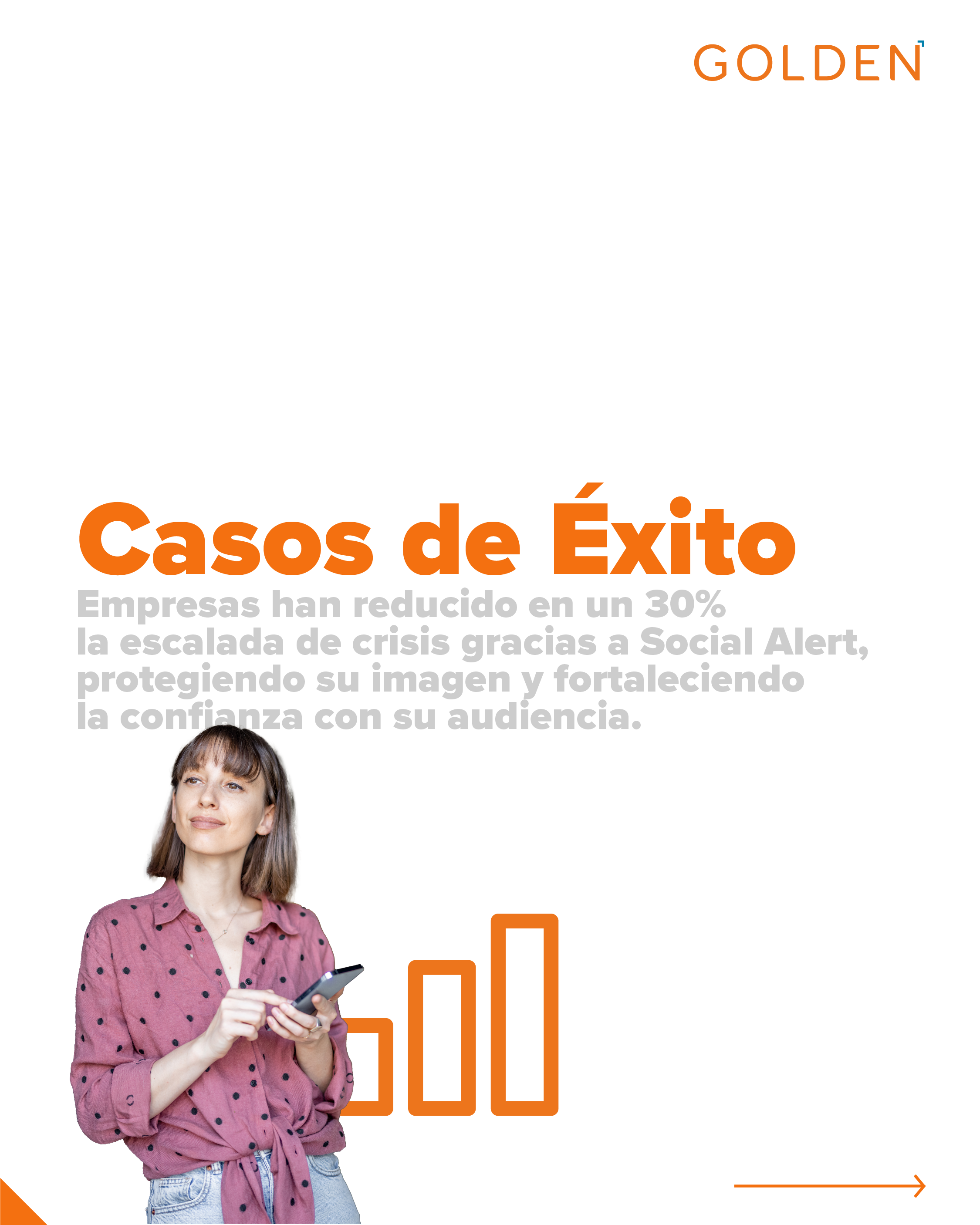 GOLDEN

Casos de Éxito

Empresas han reducido en un 30% la escalada de crisis gracias a Social Alert, protegiendo su imagen y fortaleciendo la confianza con su audiencia.