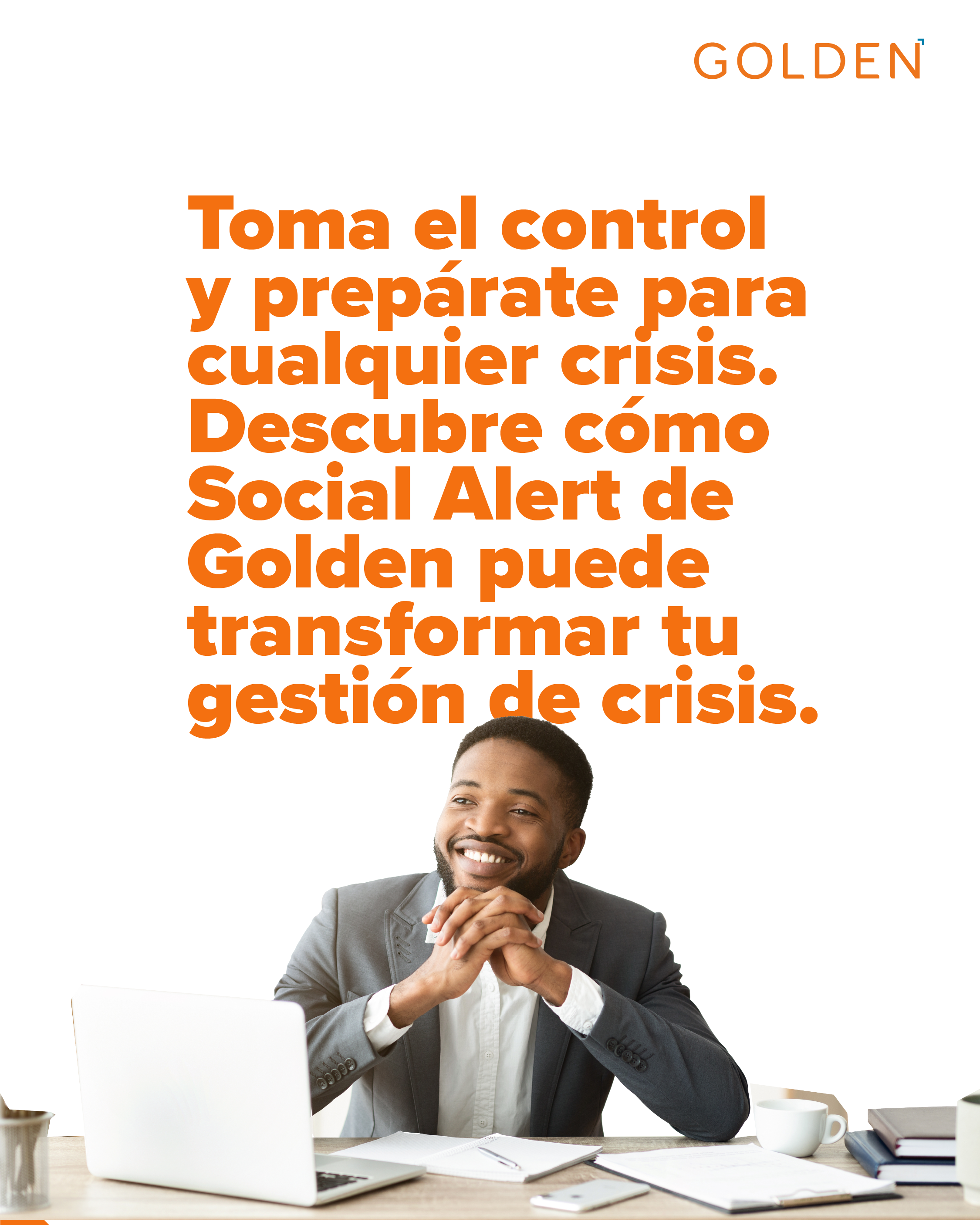 GOLDEN

Toma el control y prepárate para cualquier crisis. Descubre cómo Social Alert de Golden puede transformar tu gestión de crisis.